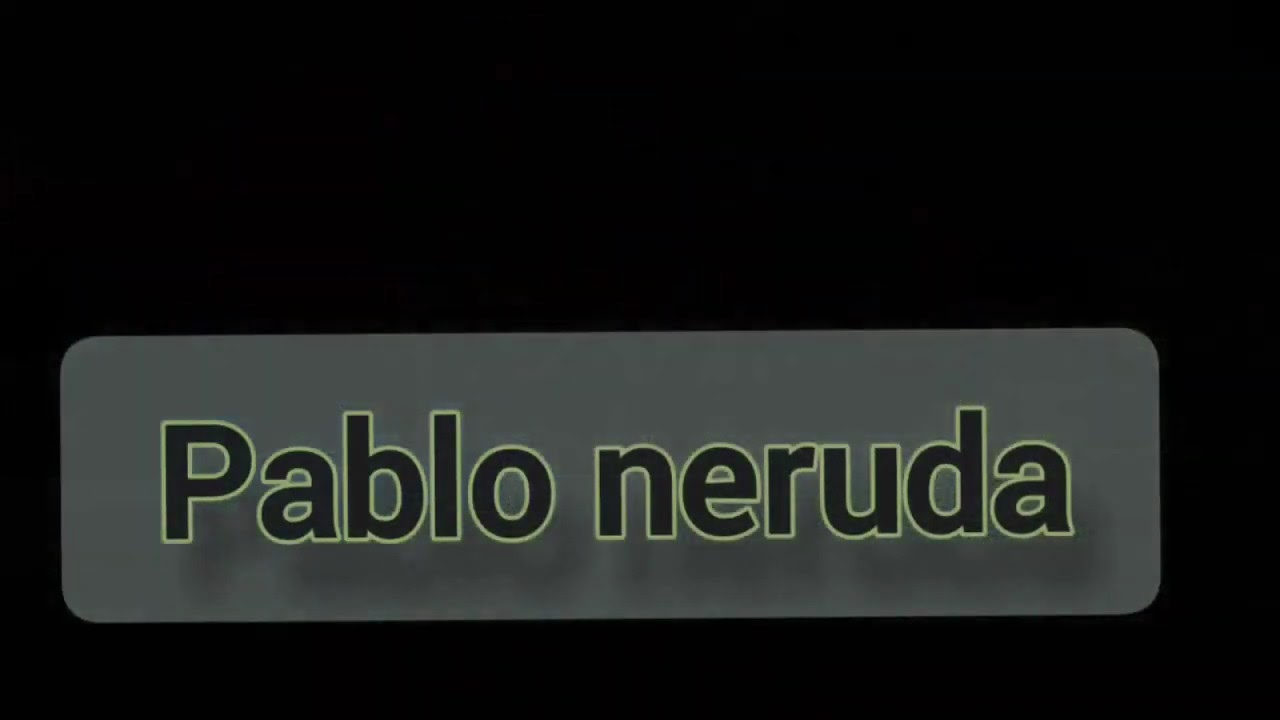 Pablo neruda